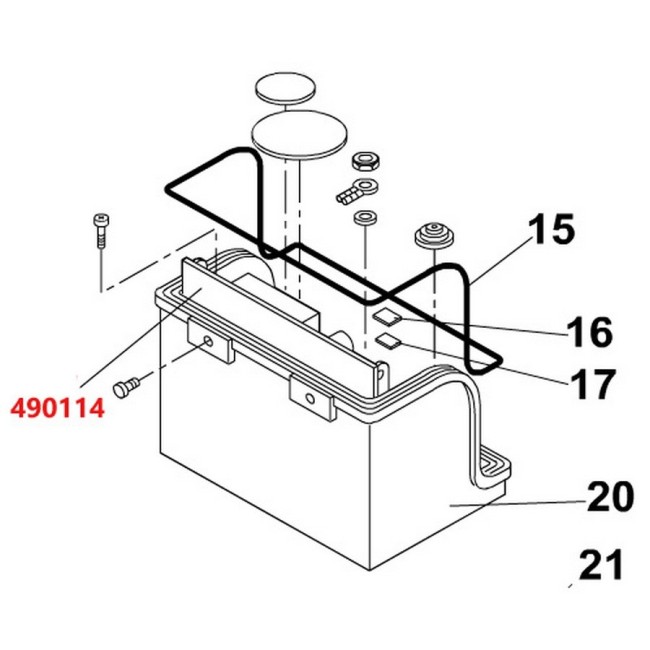 15
16
17
490114
20
21