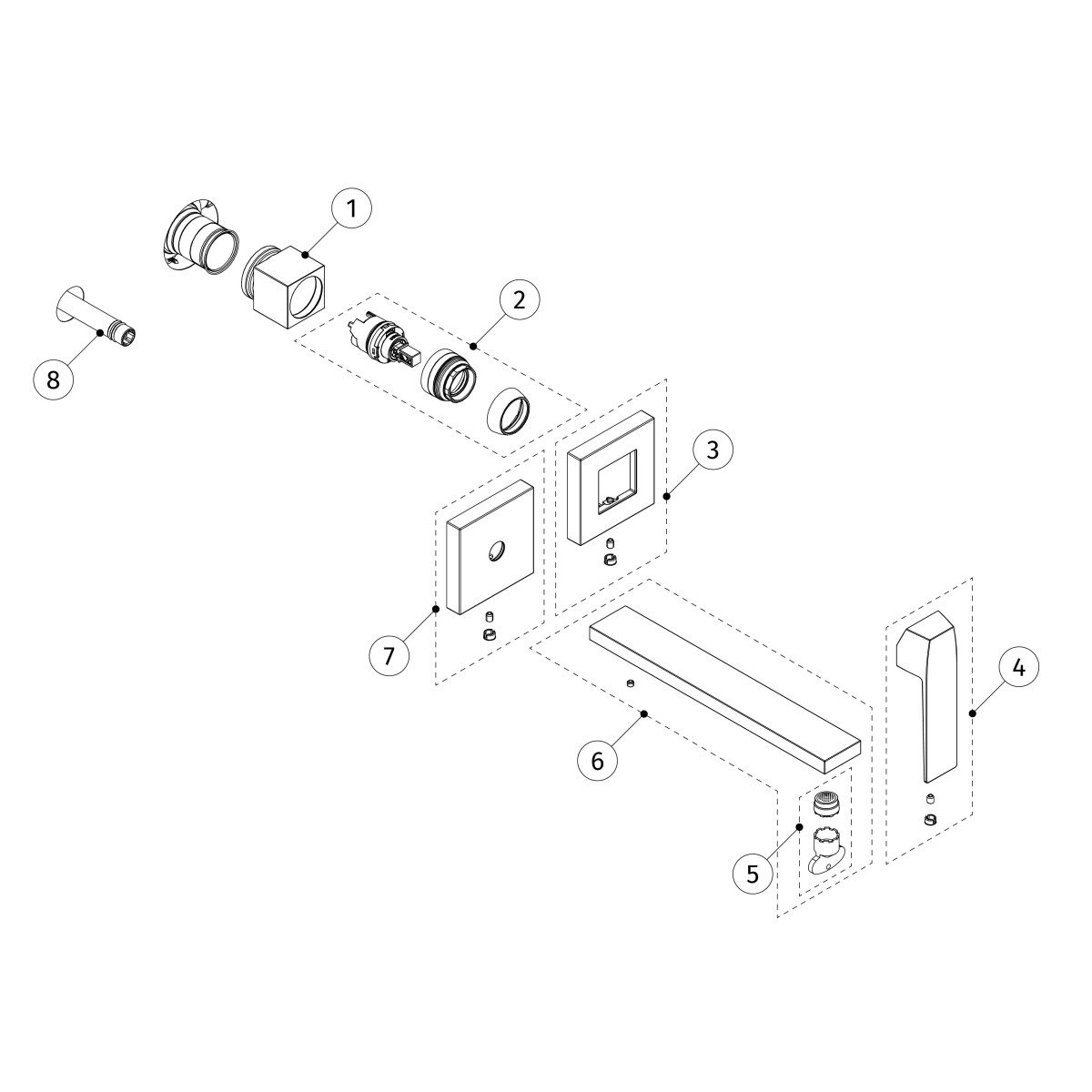 1
2
8
3
7
4
6
5